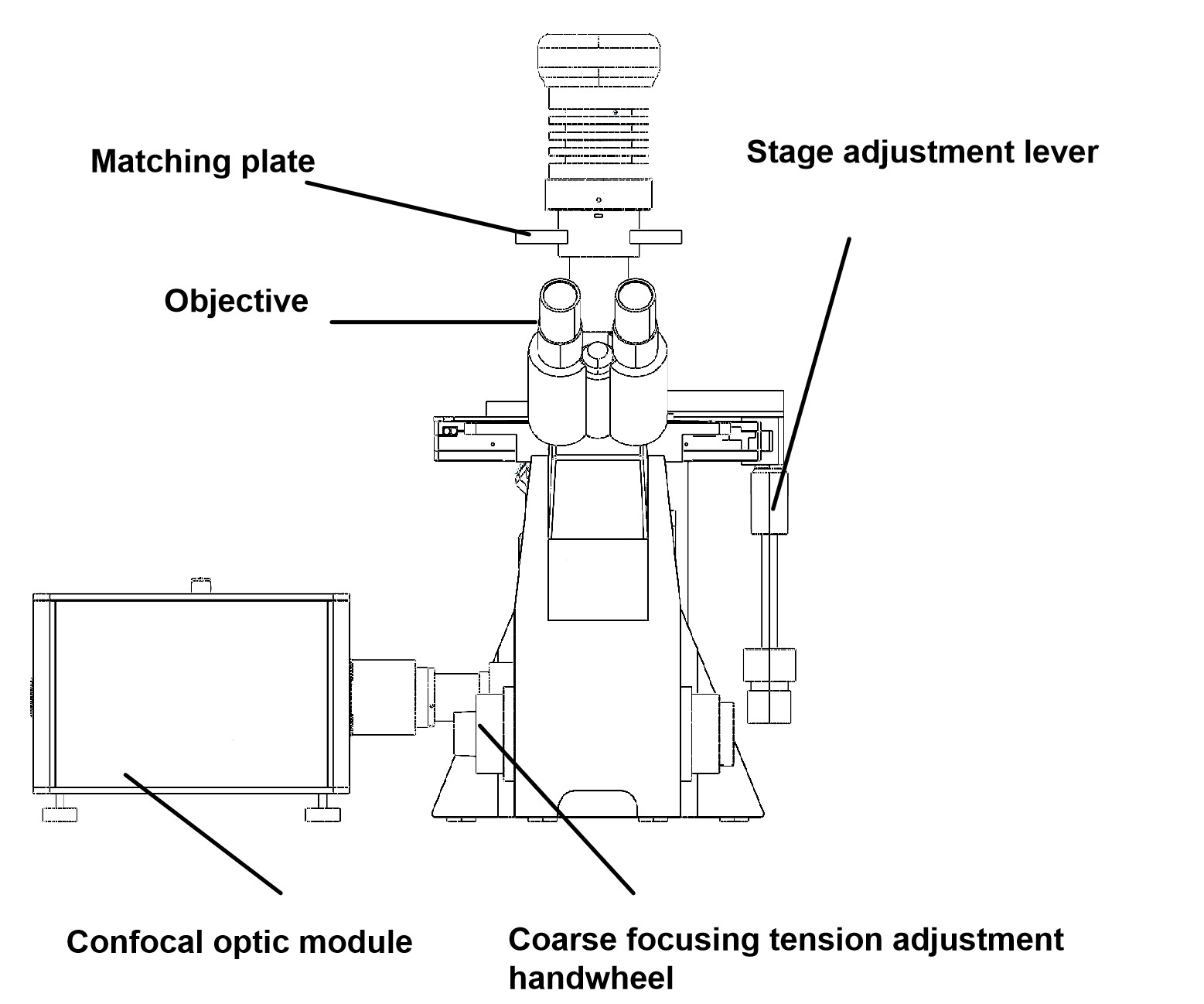 Matching plate

Stage adjustment lever

Objective

Confocal optic module

Coarse focusing tension adjustment handwheel